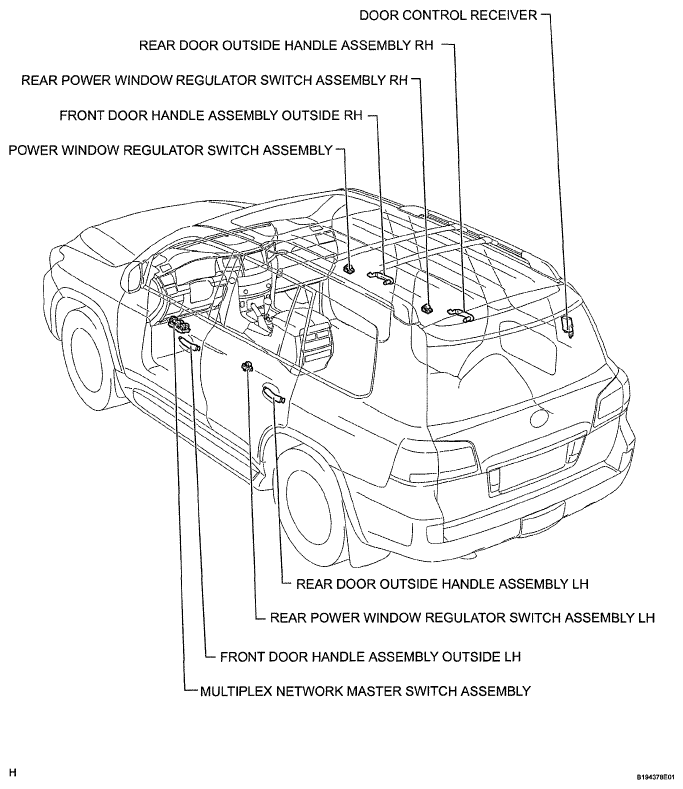 DOOR CONTROL RECEIVER

REAR DOOR OUTSIDE HANDLE ASSEMBLY RH

REAR POWER WINDOW REGULATOR SWITCH ASSEMBLY RH

FRONT DOOR HANDLE ASSEMBLY OUTSIDE RH

POWER WINDOW REGULATOR SWITCH ASSEMBLY

REAR DOOR OUTSIDE HANDLE ASSEMBLY LH

REAR POWER WINDOW REGULATOR SWITCH ASSEMBLY LH

FRONT DOOR HANDLE ASSEMBLY OUTSIDE LH

MULTIPLEX NETWORK MASTER SWITCH ASSEMBLY

H

B194378E01