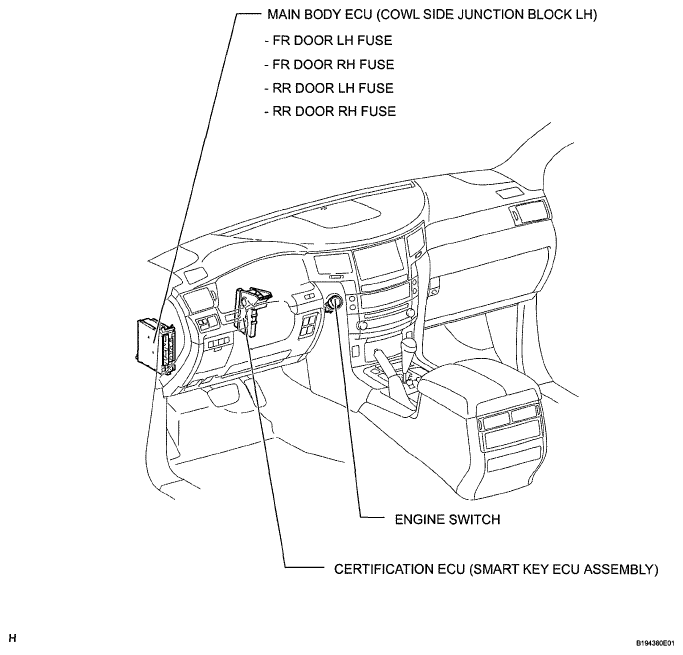 MAIN BODY ECU (COWL SIDE JUNCTION BLOCK LH)
- FR DOOR LH FUSE
- FR DOOR RH FUSE
- RR DOOR LH FUSE
- RR DOOR RH FUSE

ENGINE SWITCH

CERTIFICATION ECU (SMART KEY ECU ASSEMBLY)

H

B194380E01