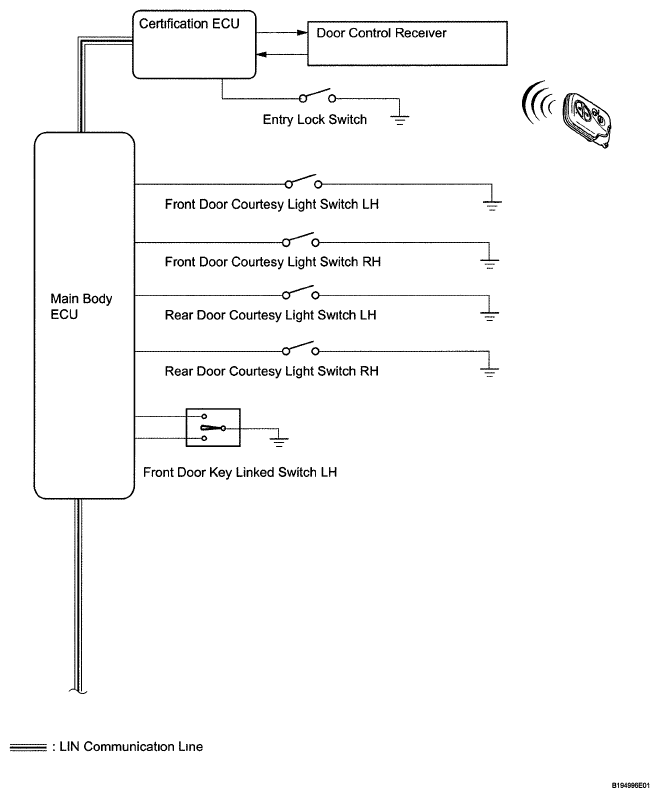 Certification ECU

Door Control Receiver

Entry Lock Switch

Main Body ECU

Front Door Courtesy Light Switch LH

Front Door Courtesy Light Switch RH

Rear Door Courtesy Light Switch LH

Rear Door Courtesy Light Switch RH

Front Door Key Linked Switch LH

: LIN Communication Line

B194996E01