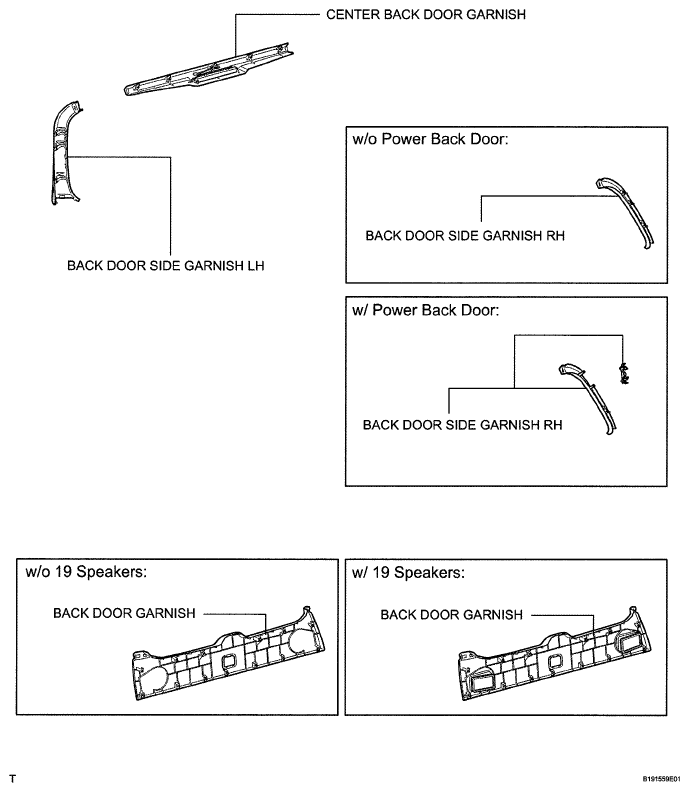 CENTER BACK DOOR GARNISH

BACK DOOR SIDE GARNISH LH

w/o Power Back Door:

BACK DOOR SIDE GARNISH RH

w/ Power Back Door:

BACK DOOR SIDE GARNISH RH

w/o 19 Speakers:

BACK DOOR GARNISH

w/ 19 Speakers:

BACK DOOR GARNISH

T

B191559E01