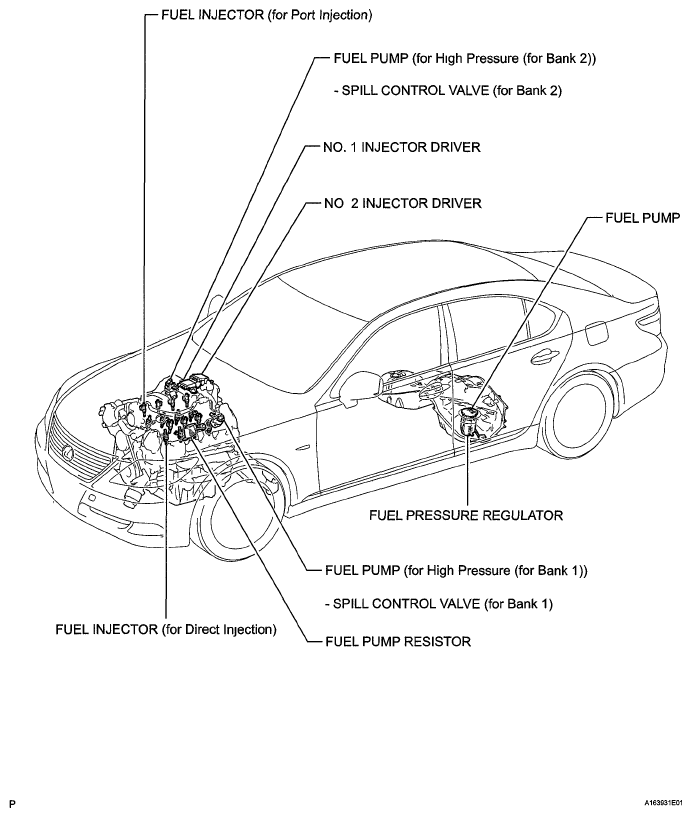 FUEL INJECTOR (for Port Injection)

FUEL PUMP (for High Pressure (for Bank 2))

- SPILL CONTROL VALVE (for Bank 2)

NO. 1 INJECTOR DRIVER

NO 2 INJECTOR DRIVER

FUEL PUMP

FUEL PRESSURE REGULATOR

FUEL PUMP (for High Pressure (for Bank 1))

- SPILL CONTROL VALVE (for Bank 1)

FUEL INJECTOR (for Direct Injection)

FUEL PUMP RESISTOR

P

A163931E01