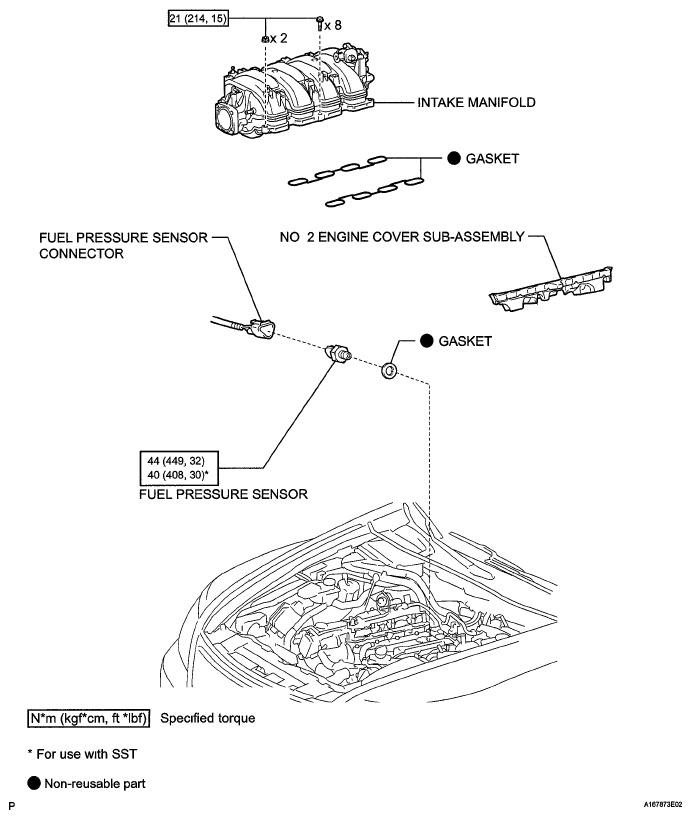 21 (214, 15)

x 2

x 8

INTAKE MANIFOLD

● GASKET

FUEL PRESSURE SENSOR CONNECTOR

NO 2 ENGINE COVER SUB-ASSEMBLY

● GASKET

44 (449, 32)
40 (408, 30)*

FUEL PRESSURE SENSOR

N*m (kgf*cm, ft *lbf) Specified torque

* For use with SST

● Non-reusable part

P

A167873E02