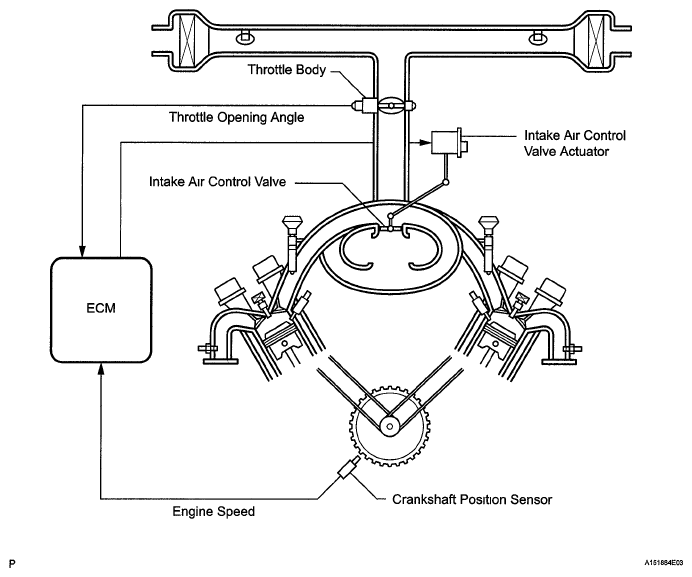 Throttle Body

Throttle Opening Angle

Intake Air Control Valve Actuator

Intake Air Control Valve

ECM

Crankshaft Position Sensor

Engine Speed

P

A151884E03