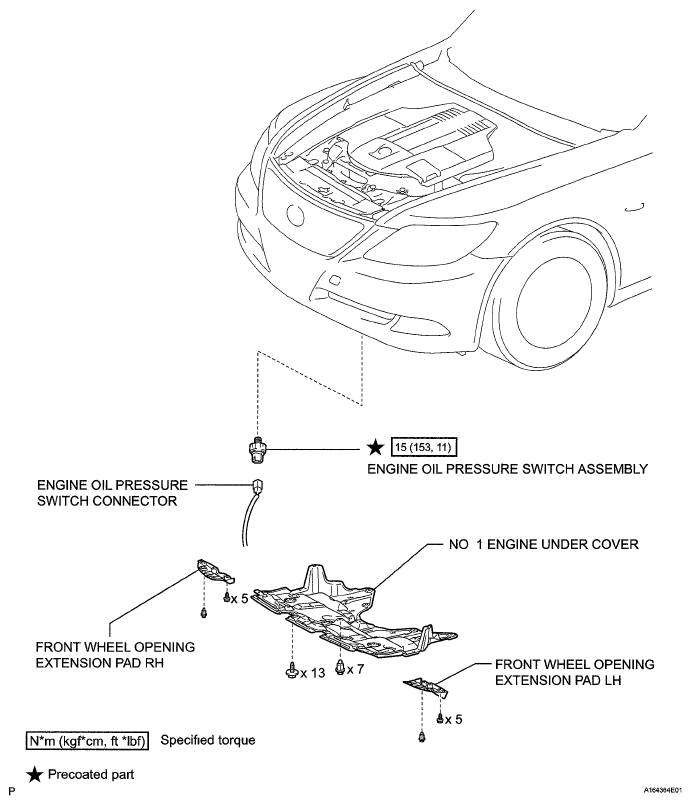 ★ 15 (153, 11)

ENGINE OIL PRESSURE SWITCH ASSEMBLY

ENGINE OIL PRESSURE SWITCH CONNECTOR

NO 1 ENGINE UNDER COVER

x 5

FRONT WHEEL OPENING EXTENSION PAD RH

x 13

x 7

FRONT WHEEL OPENING EXTENSION PAD LH

x 5

N*m (kgf*cm, ft *lbf) Specified torque

★ Precoated part

P

A164364E01