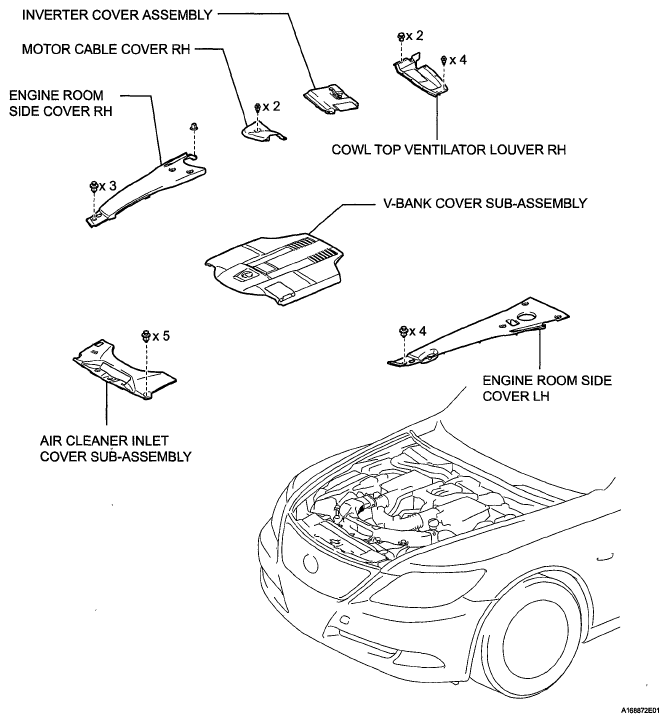 INVERTER COVER ASSEMBLY

MOTOR CABLE COVER RH

x 2

x 4

ENGINE ROOM SIDE COVER RH

x 2

COWL TOP VENTILATOR LOUVER RH

x 3

V-BANK COVER SUB-ASSEMBLY

x 5

x 4

ENGINE ROOM SIDE COVER LH

AIR CLEANER INLET COVER SUB-ASSEMBLY

A168872E01