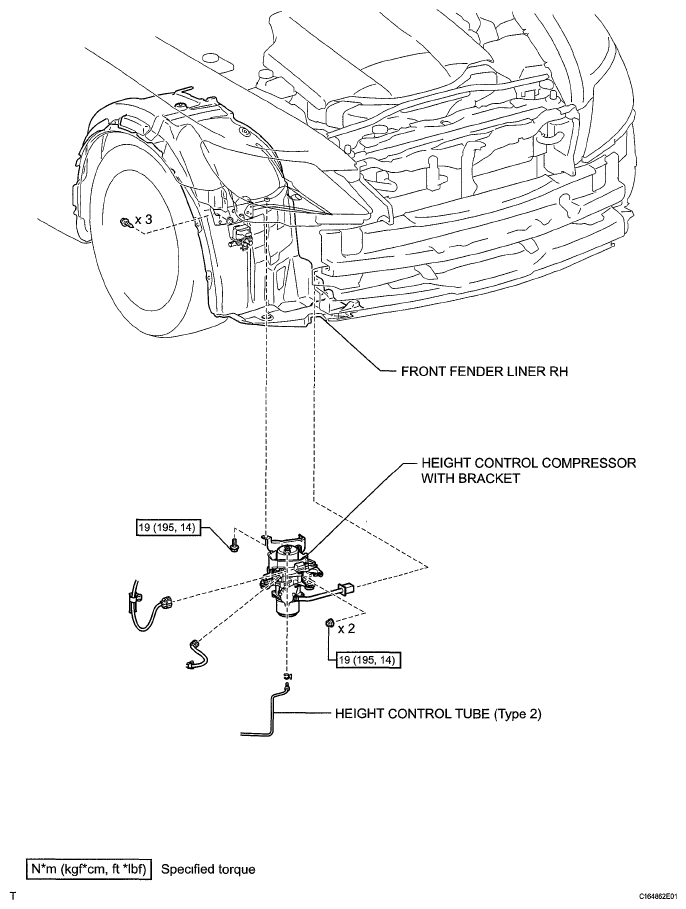 x 3

FRONT FENDER LINER RH

HEIGHT CONTROL COMPRESSOR WITH BRACKET

19 (195, 14)

x 2

19 (195, 14)

HEIGHT CONTROL TUBE (Type 2)

N*m (kgf*cm, ft.*lbf) Specified torque

T

C164862E01