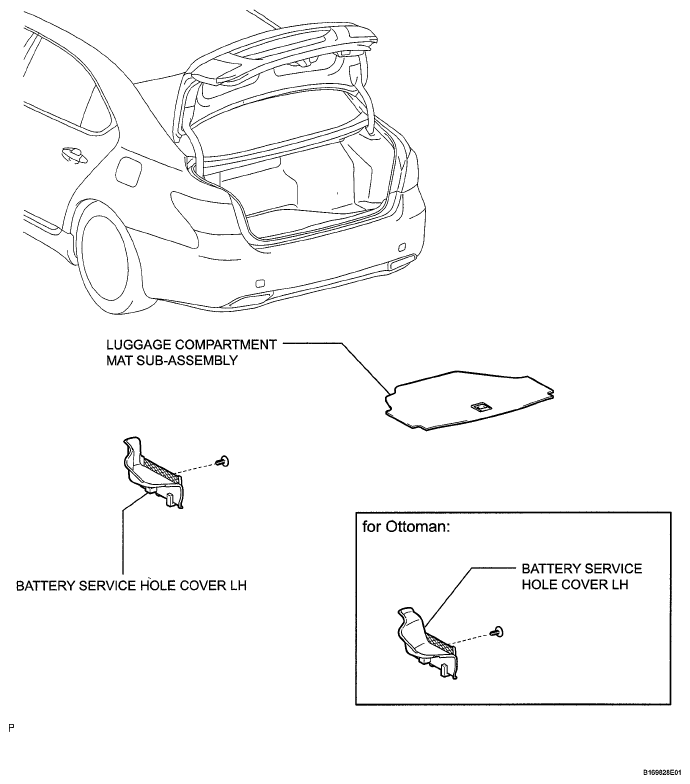 LUGGAGE COMPARTMENT MAT SUB-ASSEMBLY

BATTERY SERVICE HOLE COVER LH

for Ottoman:

BATTERY SERVICE HOLE COVER LH

P

B169828E01