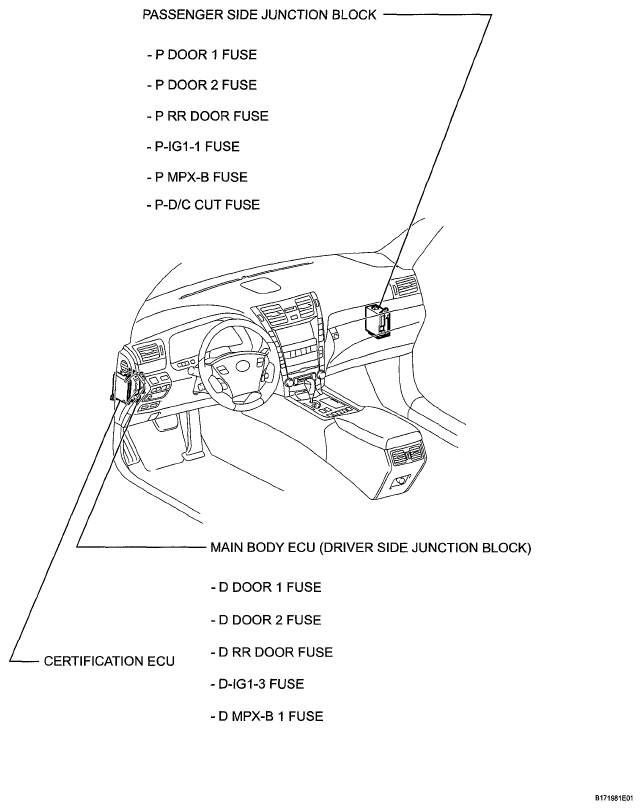 PASSENGER SIDE JUNCTION BLOCK

- P DOOR 1 FUSE

- P DOOR 2 FUSE

- P RR DOOR FUSE

- P-IG1-1 FUSE

- P MPX-B FUSE

- P-D/C CUT FUSE

MAIN BODY ECU (DRIVER SIDE JUNCTION BLOCK)

- D DOOR 1 FUSE

- D DOOR 2 FUSE

- D RR DOOR FUSE

- D-IG1-3 FUSE

- D MPX-B 1 FUSE

CERTIFICATION ECU

B171981E01