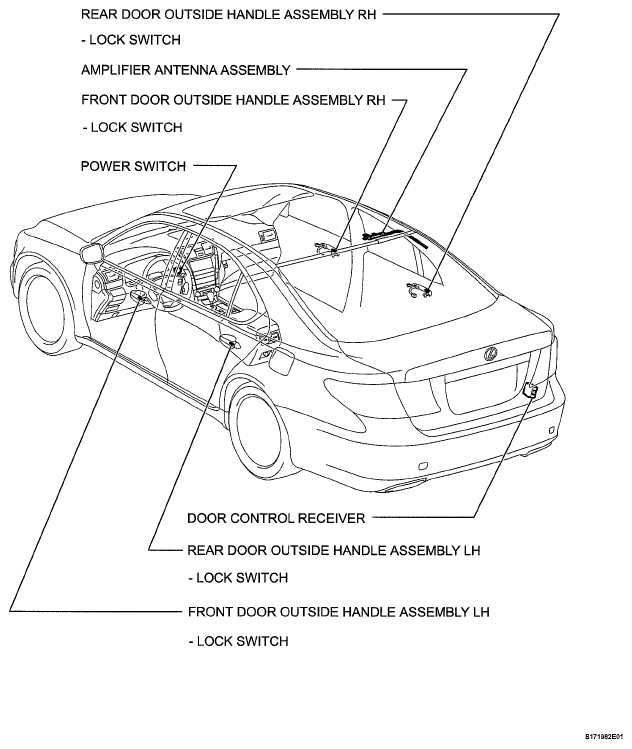 REAR DOOR OUTSIDE HANDLE ASSEMBLY RH

- LOCK SWITCH

AMPLIFIER ANTENNA ASSEMBLY

FRONT DOOR OUTSIDE HANDLE ASSEMBLY RH

- LOCK SWITCH

POWER SWITCH

DOOR CONTROL RECEIVER

REAR DOOR OUTSIDE HANDLE ASSEMBLY LH

- LOCK SWITCH

FRONT DOOR OUTSIDE HANDLE ASSEMBLY LH

- LOCK SWITCH

B171982E01