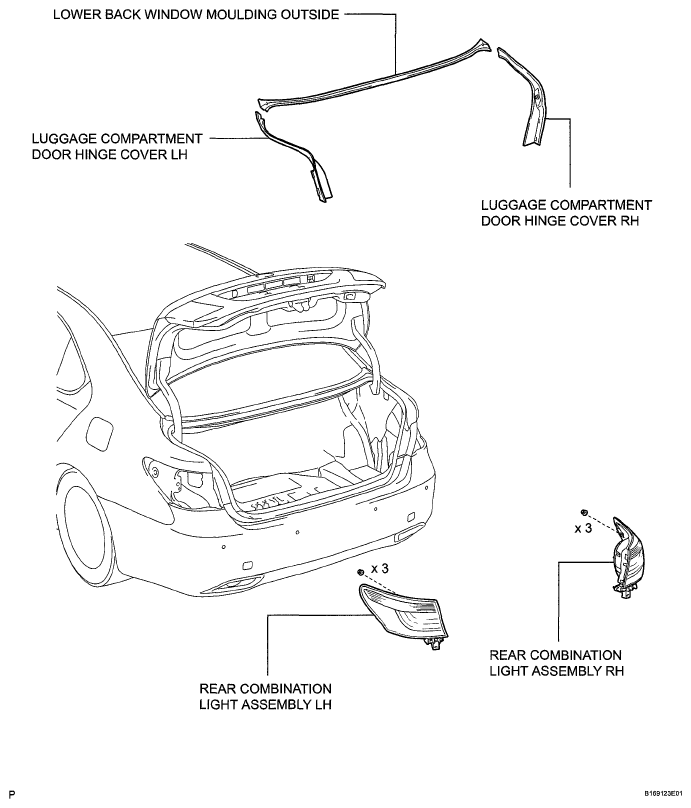 LOWER BACK WINDOW MOULDING OUTSIDE

LUGGAGE COMPARTMENT DOOR HINGE COVER LH

LUGGAGE COMPARTMENT DOOR HINGE COVER RH

x 3

x 3

REAR COMBINATION LIGHT ASSEMBLY RH

REAR COMBINATION LIGHT ASSEMBLY LH

P

B169123E01