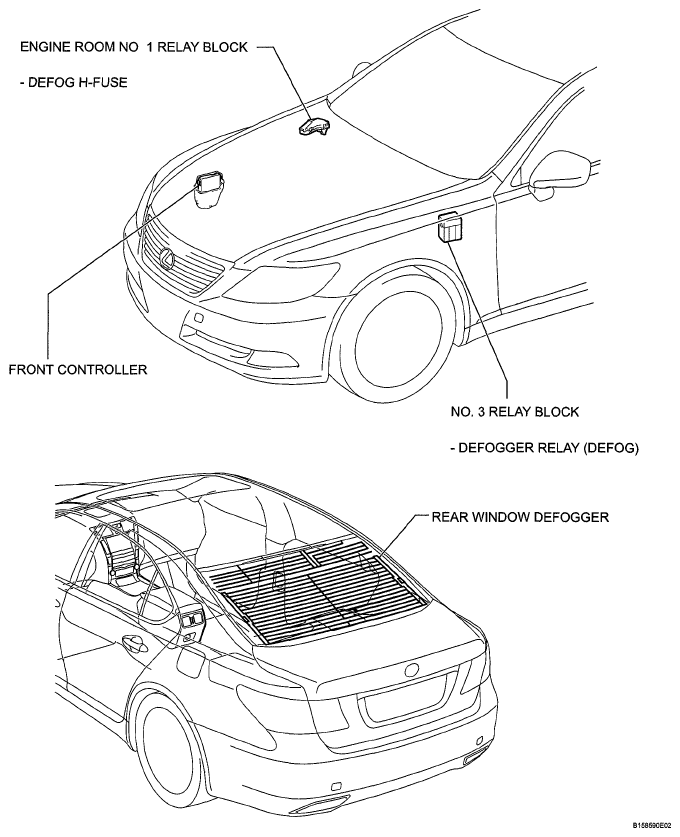 ENGINE ROOM NO 1 RELAY BLOCK

- DEFOG H-FUSE

FRONT CONTROLLER

NO. 3 RELAY BLOCK

- DEFOGGER RELAY (DEFOG)

REAR WINDOW DEFOGGER

B158590E02