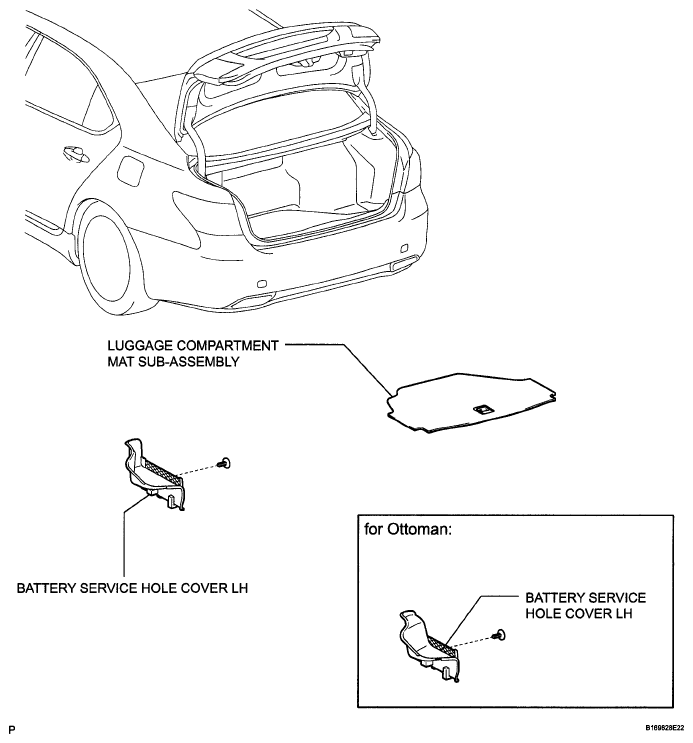 LUGGAGE COMPARTMENT MAT SUB-ASSEMBLY

BATTERY SERVICE HOLE COVER LH

for Ottoman:

BATTERY SERVICE HOLE COVER LH

P

B169828E22