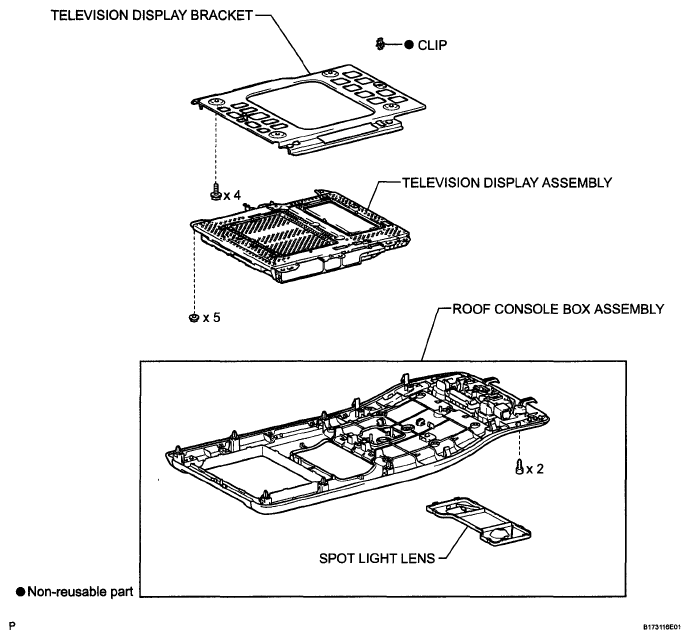 TELEVISION DISPLAY BRACKET

● CLIP

x 4

TELEVISION DISPLAY ASSEMBLY

x 5

ROOF CONSOLE BOX ASSEMBLY

x 2

SPOT LIGHT LENS

● Non-reusable part

P

B173116E01