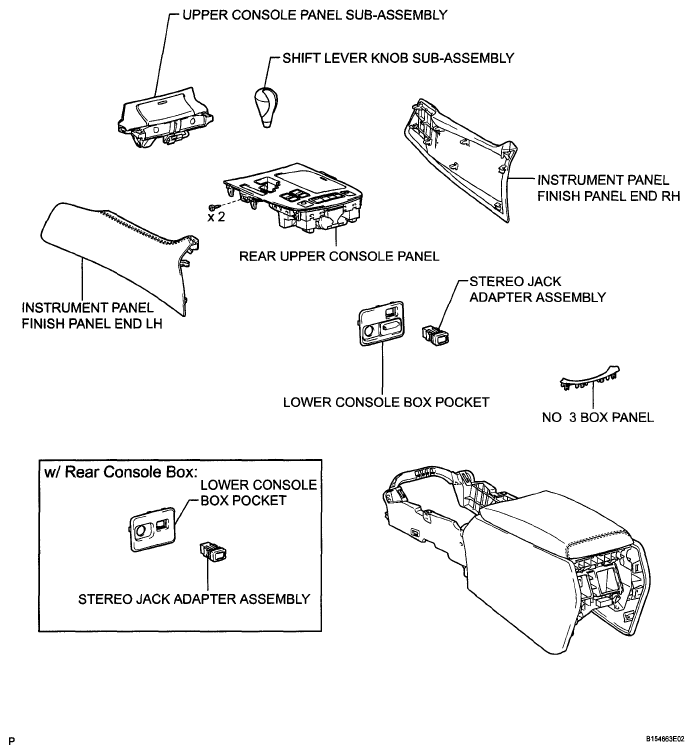 UPPER CONSOLE PANEL SUB-ASSEMBLY

SHIFT LEVER KNOB SUB-ASSEMBLY

INSTRUMENT PANEL FINISH PANEL END RH

x 2

REAR UPPER CONSOLE PANEL

INSTRUMENT PANEL FINISH PANEL END LH

STEREO JACK ADAPTER ASSEMBLY

LOWER CONSOLE BOX POCKET

NO 3 BOX PANEL

w/ Rear Console Box:

LOWER CONSOLE BOX POCKET

STEREO JACK ADAPTER ASSEMBLY

P

B154863E02