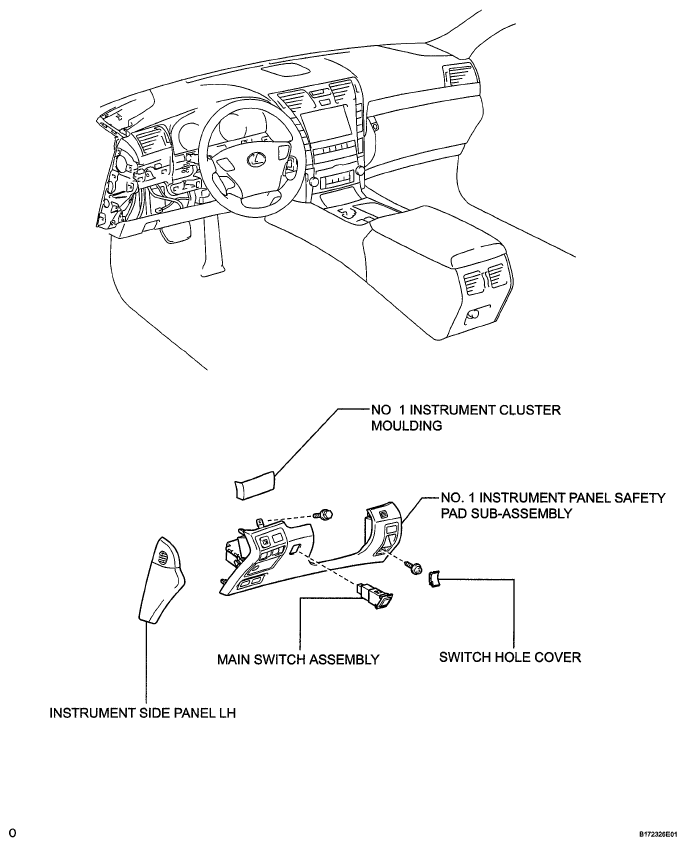 NO 1 INSTRUMENT CLUSTER MOULDING

NO. 1 INSTRUMENT PANEL SAFETY PAD SUB-ASSEMBLY

MAIN SWITCH ASSEMBLY

SWITCH HOLE COVER

INSTRUMENT SIDE PANEL LH

O

B172326E01