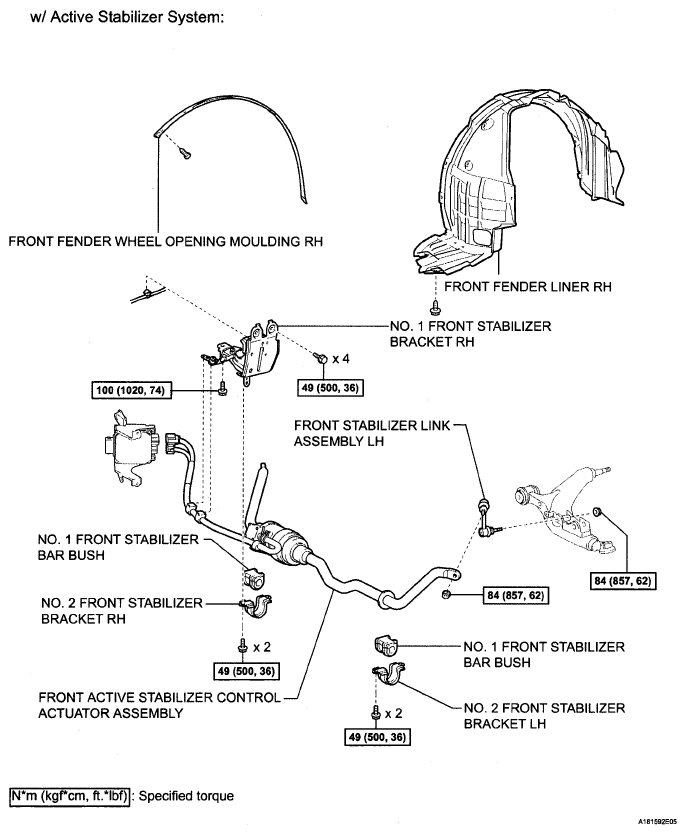 w/ Active Stabilizer System:

FRONT FENDER WHEEL OPENING MOULDING RH

FRONT FENDER LINER RH

NO. 1 FRONT STABILIZER BRACKET RH

x 4

100 (1020, 74)

49 (500, 36)

FRONT STABILIZER LINK ASSEMBLY LH

NO. 1 FRONT STABILIZER BAR BUSH

NO. 2 FRONT STABILIZER BRACKET RH

84 (857, 62)

84 (857, 62)

x 2

49 (500, 36)

NO. 1 FRONT STABILIZER BAR BUSH

FRONT ACTIVE STABILIZER CONTROL ACTUATOR ASSEMBLY

NO. 2 FRONT STABILIZER BRACKET LH

x 2

49 (500, 36)

N*m (kgf*cm, ft.*lbf) : Specified torque

A181592E05