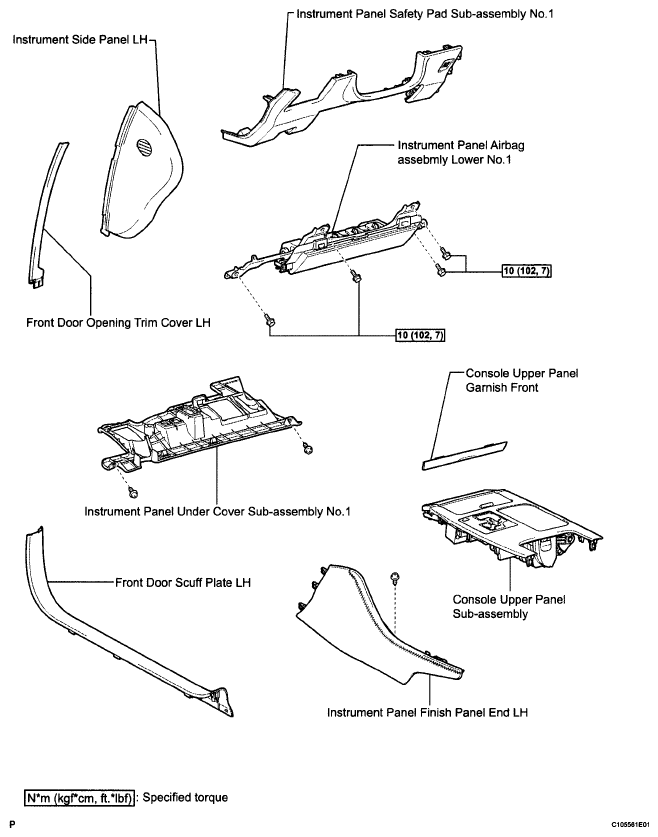 Instrument Panel Safety Pad Sub-assembly No.1

Instrument Side Panel LH

Instrument Panel Airbag assebmly Lower No.1

10 (102, 7)

Front Door Opening Trim Cover LH

10 (102, 7)

Console Upper Panel Garnish Front

Instrument Panel Under Cover Sub-assembly No.1

Front Door Scuff Plate LH

Console Upper Panel Sub-assembly

Instrument Panel Finish Panel End LH

N*m (kgf*cm, ft.*lbf) : Specified torque

P

C105561E01