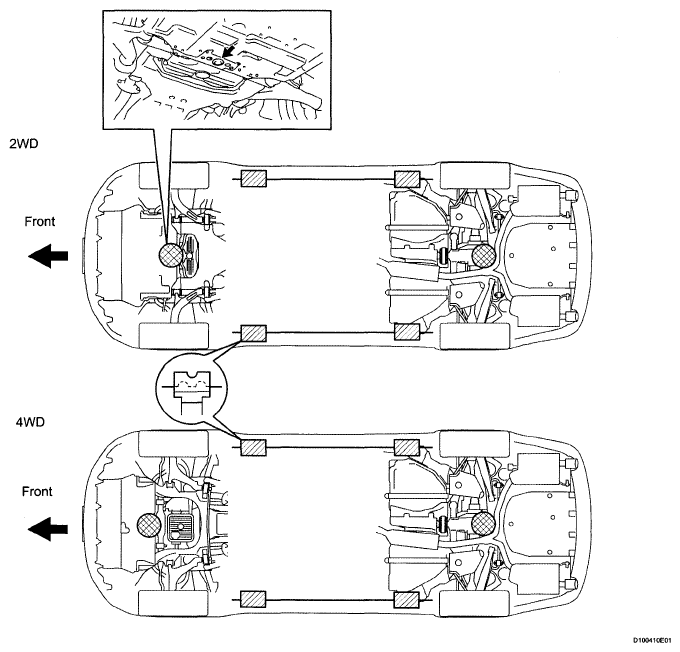 2WD

Front

4WD

Front

D100410E01