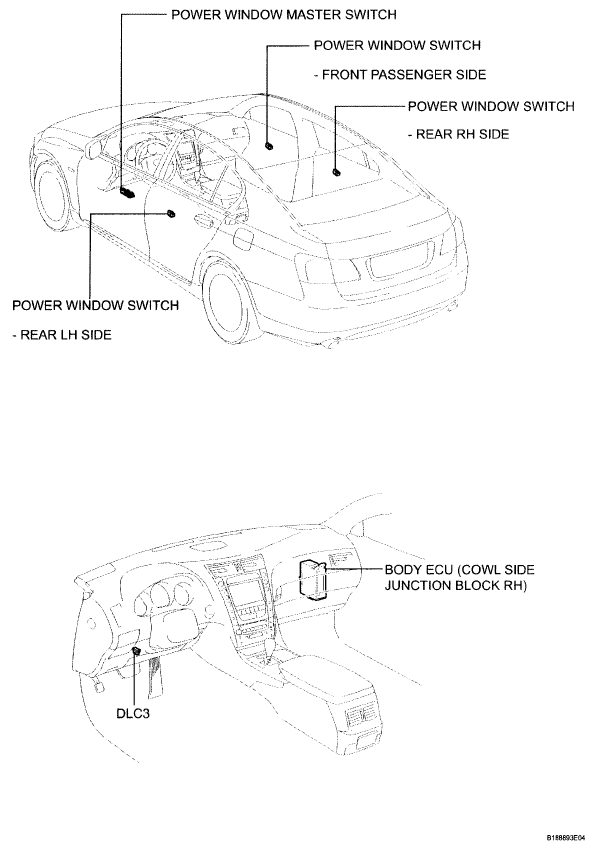 POWER WINDOW MASTER SWITCH

POWER WINDOW SWITCH

- FRONT PASSENGER SIDE

POWER WINDOW SWITCH

- REAR RH SIDE

POWER WINDOW SWITCH

- REAR LH SIDE

BODY ECU (COWL SIDE JUNCTION BLOCK RH)

DLC3

B188893E04