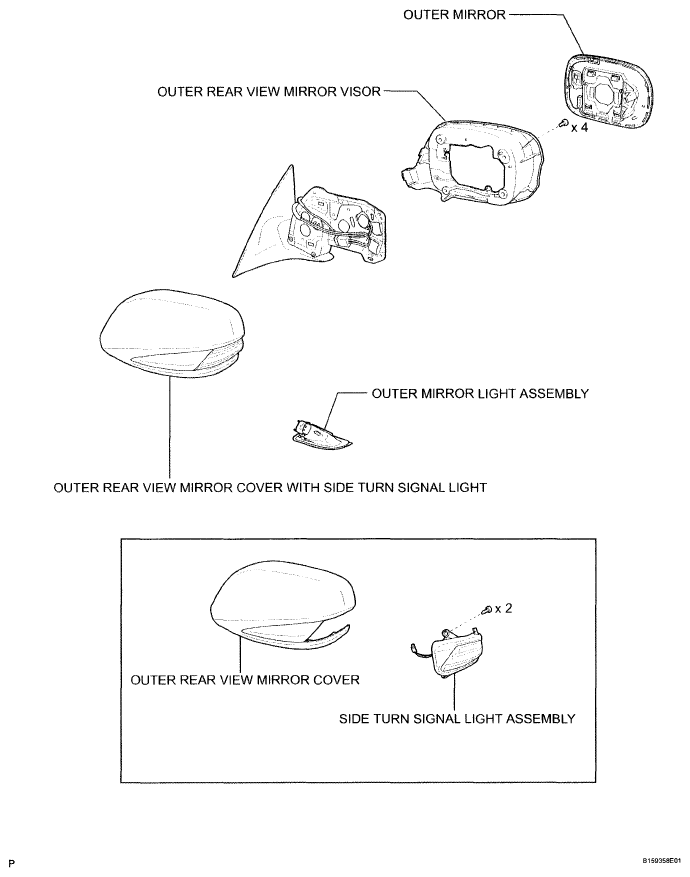 OUTER MIRROR

OUTER REAR VIEW MIRROR VISOR

x 4

OUTER MIRROR LIGHT ASSEMBLY

OUTER REAR VIEW MIRROR COVER WITH SIDE TURN SIGNAL LIGHT

x 2

OUTER REAR VIEW MIRROR COVER

SIDE TURN SIGNAL LIGHT ASSEMBLY

P

B159358E01