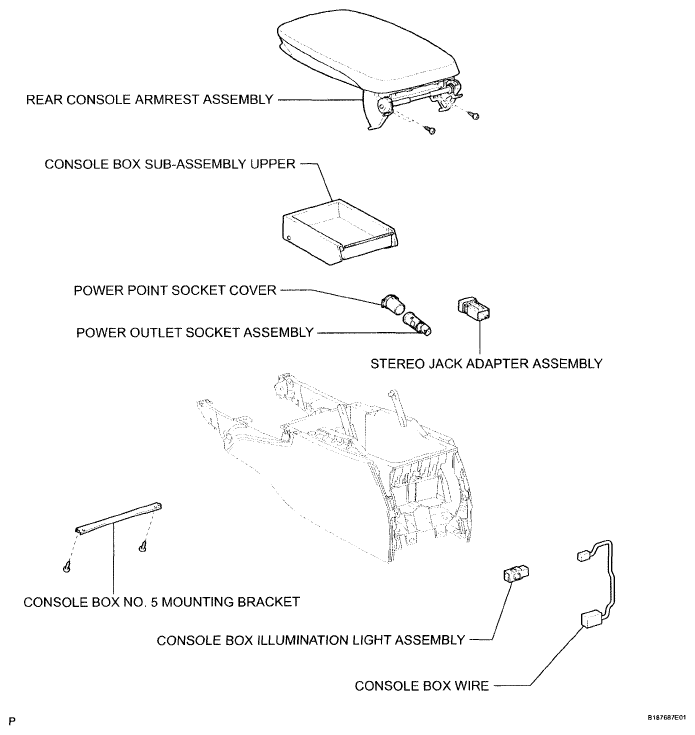 REAR CONSOLE ARMREST ASSEMBLY

CONSOLE BOX SUB-ASSEMBLY UPPER

POWER POINT SOCKET COVER

POWER OUTLET SOCKET ASSEMBLY

STEREO JACK ADAPTER ASSEMBLY

CONSOLE BOX NO. 5 MOUNTING BRACKET

CONSOLE BOX ILLUMINATION LIGHT ASSEMBLY

CONSOLE BOX WIRE

P

B187687E01