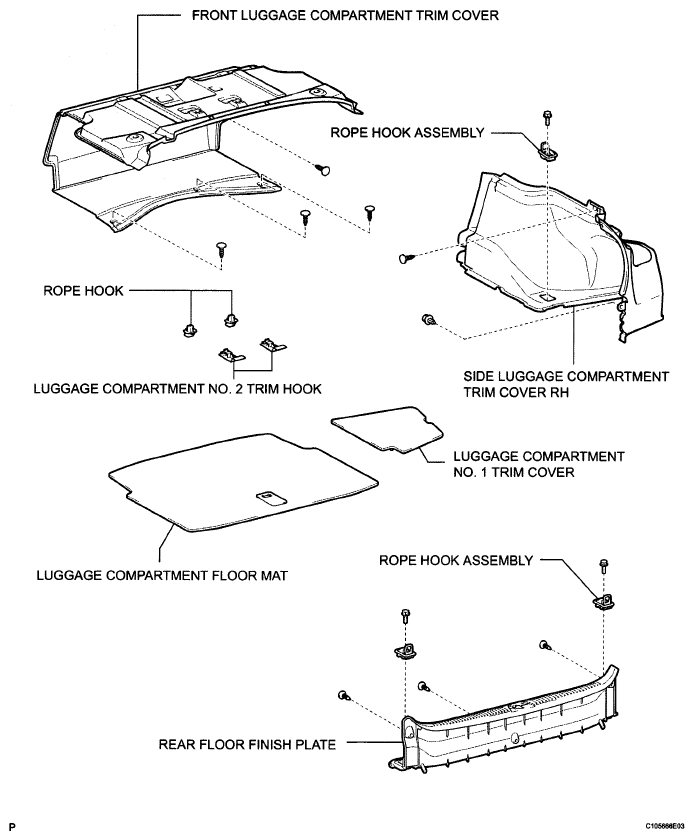 FRONT LUGGAGE COMPARTMENT TRIM COVER

ROPE HOOK ASSEMBLY

ROPE HOOK

LUGGAGE COMPARTMENT NO. 2 TRIM HOOK

SIDE LUGGAGE COMPARTMENT TRIM COVER RH

LUGGAGE COMPARTMENT NO. 1 TRIM COVER

LUGGAGE COMPARTMENT FLOOR MAT

ROPE HOOK ASSEMBLY

REAR FLOOR FINISH PLATE

P

C105668E03