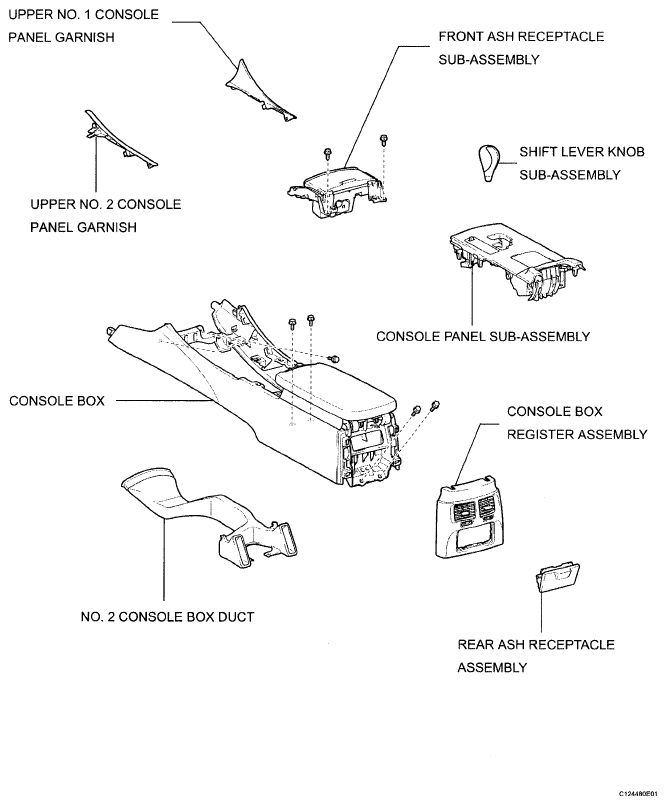 UPPER NO. 1 CONSOLE PANEL GARNISH

FRONT ASH RECEPTACLE SUB-ASSEMBLY

SHIFT LEVER KNOB SUB-ASSEMBLY

UPPER NO. 2 CONSOLE PANEL GARNISH

CONSOLE PANEL SUB-ASSEMBLY

CONSOLE BOX

CONSOLE BOX REGISTER ASSEMBLY

NO. 2 CONSOLE BOX DUCT

REAR ASH RECEPTACLE ASSEMBLY

C124480E01