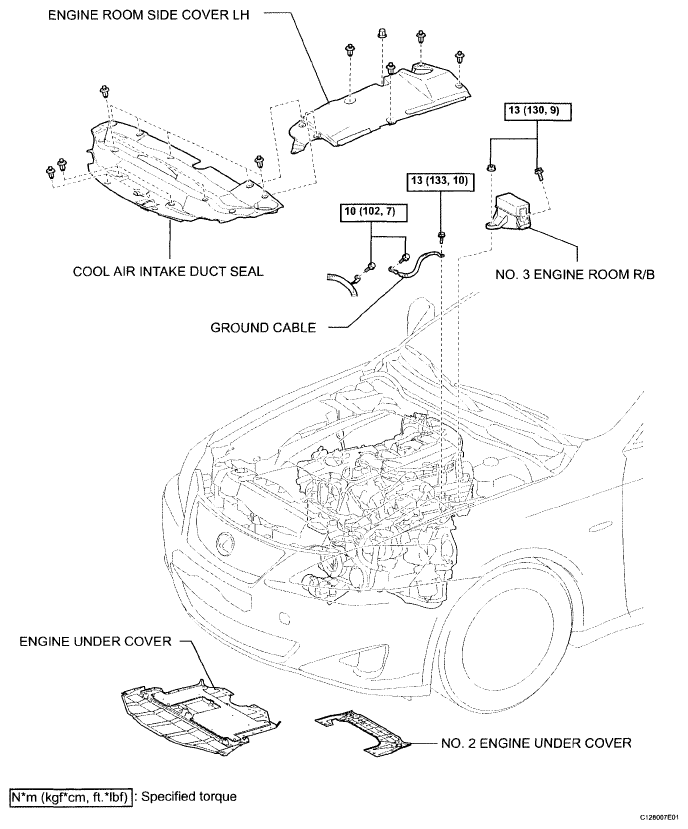 ENGINE ROOM SIDE COVER LH

13 (130, 9)

13 (133, 10)

10 (102, 7)

COOL AIR INTAKE DUCT SEAL

NO. 3 ENGINE ROOM R/B

GROUND CABLE

ENGINE UNDER COVER

NO. 2 ENGINE UNDER COVER

N*m (kgf*cm, ft.*lbf) : Specified torque

C128007E01