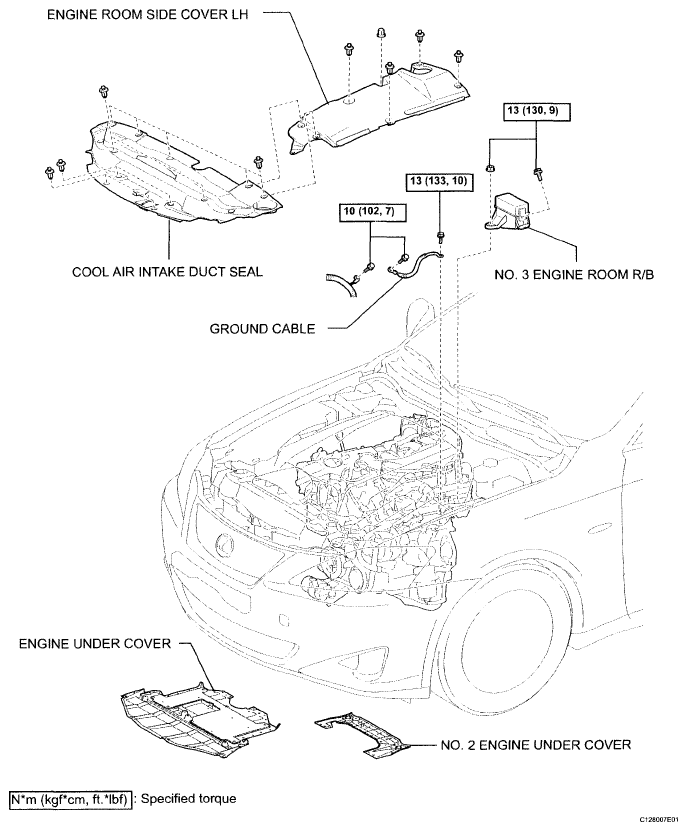 ENGINE ROOM SIDE COVER LH

13 (130, 9)

13 (133, 10)

10 (102, 7)

COOL AIR INTAKE DUCT SEAL

NO. 3 ENGINE ROOM R/B

GROUND CABLE

ENGINE UNDER COVER

NO. 2 ENGINE UNDER COVER

N*m (kgf*cm, ft.*lbf) : Specified torque

C128007E01