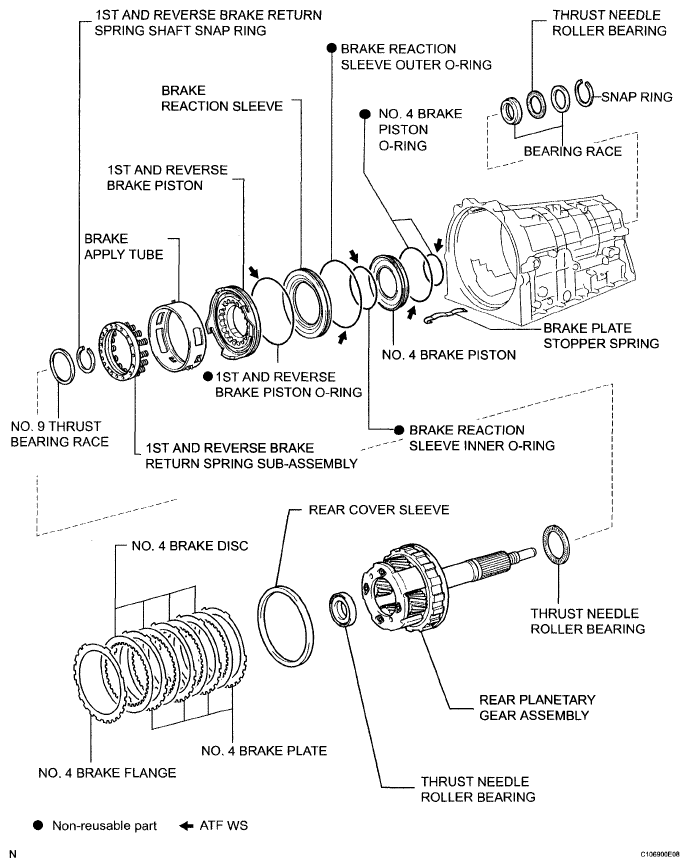 1ST AND REVERSE BRAKE RETURN SPRING SHAFT SNAP RING

THRUST NEEDLE ROLLER BEARING

● BRAKE REACTION SLEEVE OUTER O-RING

BRAKE REACTION SLEEVE

● NO. 4 BRAKE PISTON O-RING

SNAP RING

BEARING RACE

1ST AND REVERSE BRAKE PISTON

BRAKE APPLY TUBE

BRAKE PLATE STOPPER SPRING

NO. 4 BRAKE PISTON

● 1ST AND REVERSE BRAKE PISTON O-RING

NO. 9 THRUST BEARING RACE

● BRAKE REACTION SLEEVE INNER O-RING

1ST AND REVERSE BRAKE RETURN SPRING SUB-ASSEMBLY

REAR COVER SLEEVE

NO. 4 BRAKE DISC

THRUST NEEDLE ROLLER BEARING

REAR PLANETARY GEAR ASSEMBLY

NO. 4 BRAKE PLATE

NO. 4 BRAKE FLANGE

THRUST NEEDLE ROLLER BEARING

● Non-reusable part ← ATF WS

N

C106900E08