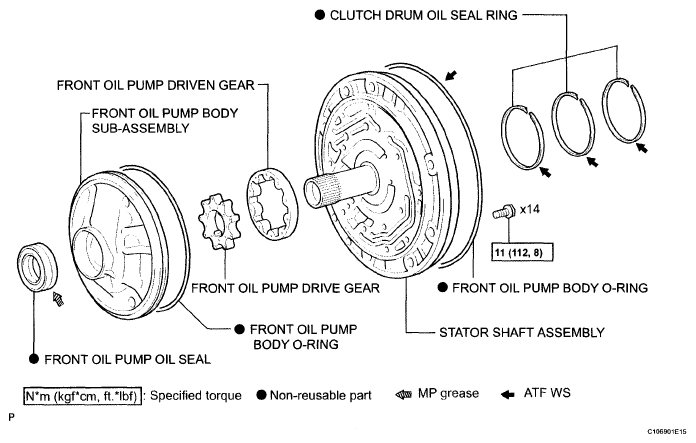 ● CLUTCH DRUM OIL SEAL RING

FRONT OIL PUMP DRIVEN GEAR

FRONT OIL PUMP BODY SUB-ASSEMBLY

x14

11 (112, 8)

FRONT OIL PUMP DRIVE GEAR

● FRONT OIL PUMP BODY O-RING

● FRONT OIL PUMP BODY O-RING

STATOR SHAFT ASSEMBLY

● FRONT OIL PUMP OIL SEAL

N*m (kgf*cm, ft.*lbf) : Specified torque ● Non-reusable part MP grease ATF WS

P

C106901E15