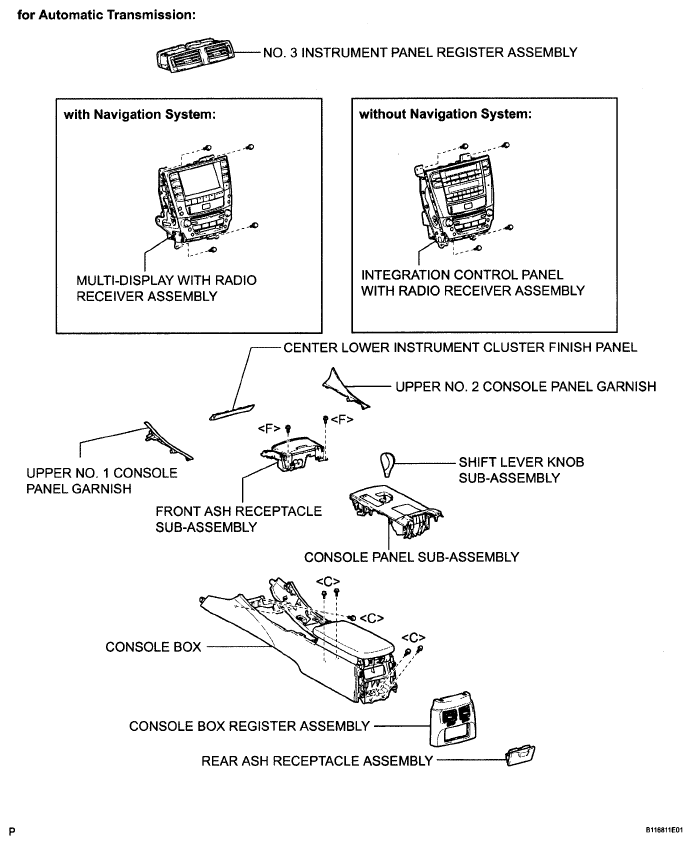 for Automatic Transmission:

NO. 3 INSTRUMENT PANEL REGISTER ASSEMBLY

with Navigation System:

MULTI-DISPLAY WITH RADIO RECEIVER ASSEMBLY

without Navigation System:

INTEGRATION CONTROL PANEL WITH RADIO RECEIVER ASSEMBLY

CENTER LOWER INSTRUMENT CLUSTER FINISH PANEL

UPPER NO. 2 CONSOLE PANEL GARNISH

<F>

<F>

UPPER NO. 1 CONSOLE PANEL GARNISH

SHIFT LEVER KNOB SUB-ASSEMBLY

FRONT ASH RECEPTACLE SUB-ASSEMBLY

CONSOLE PANEL SUB-ASSEMBLY

<C>

<C>

<C>

CONSOLE BOX

CONSOLE BOX REGISTER ASSEMBLY

REAR ASH RECEPTACLE ASSEMBLY

P

B116811E01