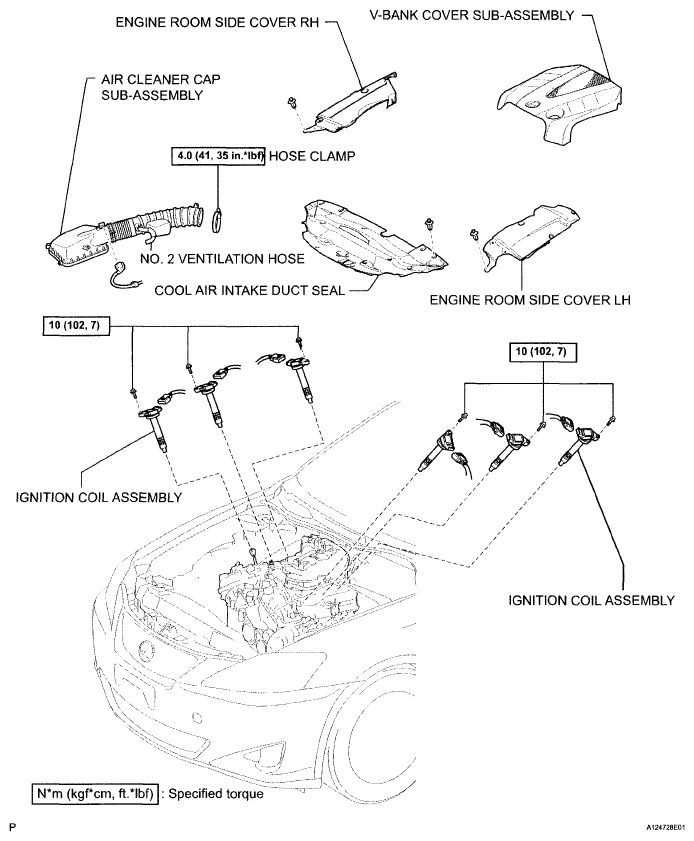 ENGINE ROOM SIDE COVER RH

V-BANK COVER SUB-ASSEMBLY

AIR CLEANER CAP SUB-ASSEMBLY

4.0 (41, 35 in.*lbf) HOSE CLAMP

NO. 2 VENTILATION HOSE

COOL AIR INTAKE DUCT SEAL

ENGINE ROOM SIDE COVER LH

10 (102, 7)

10 (102, 7)

IGNITION COIL ASSEMBLY

IGNITION COIL ASSEMBLY

N*m (kgf*cm, ft.*lbf) : Specified torque

P

A124728E01