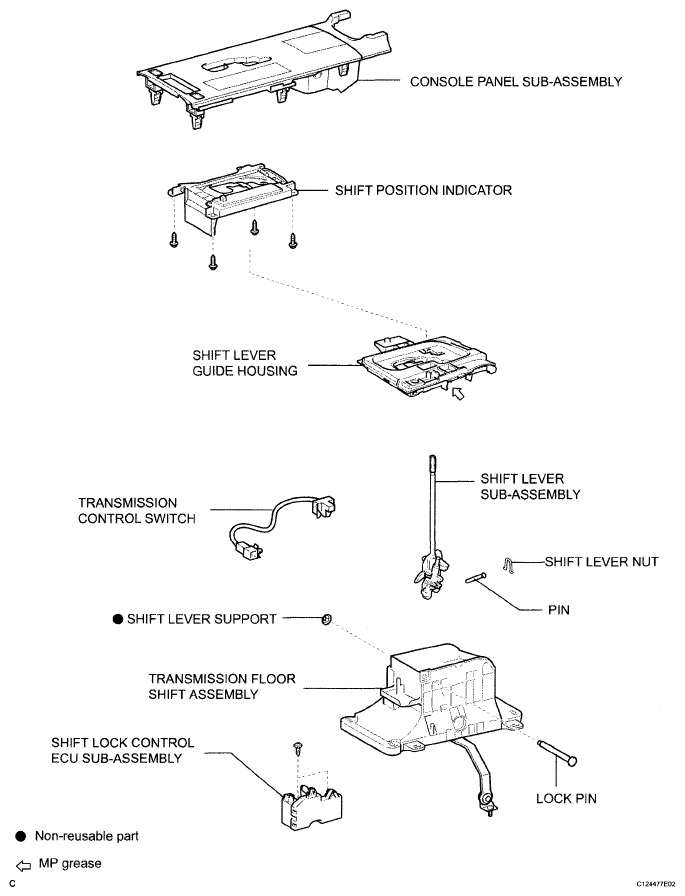 CONSOLE PANEL SUB-ASSEMBLY

SHIFT POSITION INDICATOR

SHIFT LEVER GUIDE HOUSING

SHIFT LEVER SUB-ASSEMBLY

TRANSMISSION CONTROL SWITCH

SHIFT LEVER NUT

PIN

● SHIFT LEVER SUPPORT

TRANSMISSION FLOOR SHIFT ASSEMBLY

SHIFT LOCK CONTROL ECU SUB-ASSEMBLY

LOCK PIN

● Non-reusable part

⇦ MP grease

C

C124477E02