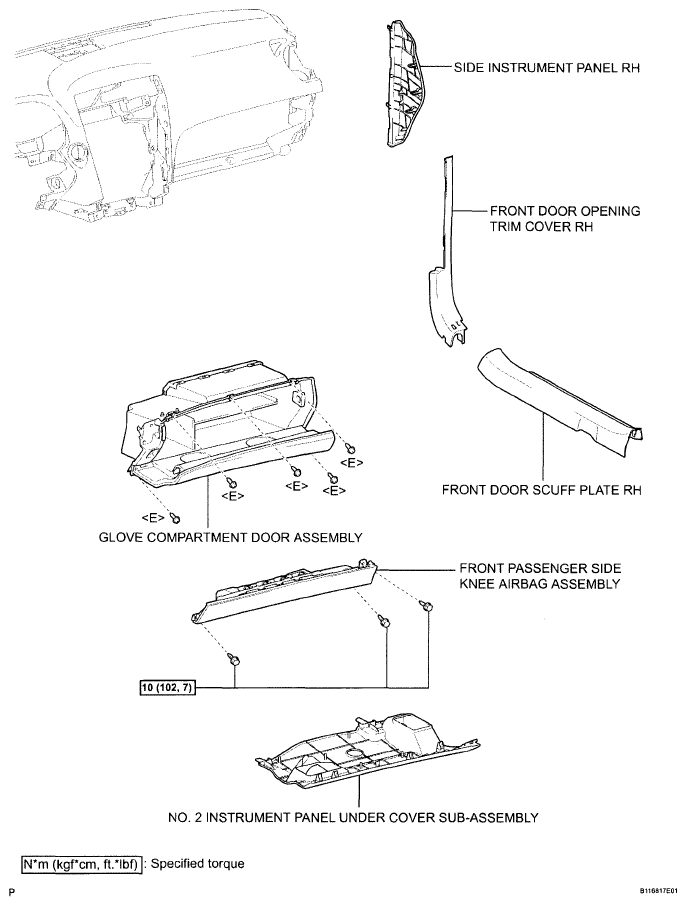 SIDE INSTRUMENT PANEL RH

FRONT DOOR OPENING TRIM COVER RH

<E>

<E>

<E>

<E>

<E>

FRONT DOOR SCUFF PLATE RH

GLOVE COMPARTMENT DOOR ASSEMBLY

FRONT PASSENGER SIDE KNEE AIRBAG ASSEMBLY

10 (102, 7)

NO. 2 INSTRUMENT PANEL UNDER COVER SUB-ASSEMBLY

N*m (kgf*cm, ft.*lbf) : Specified torque

P

B116817E01