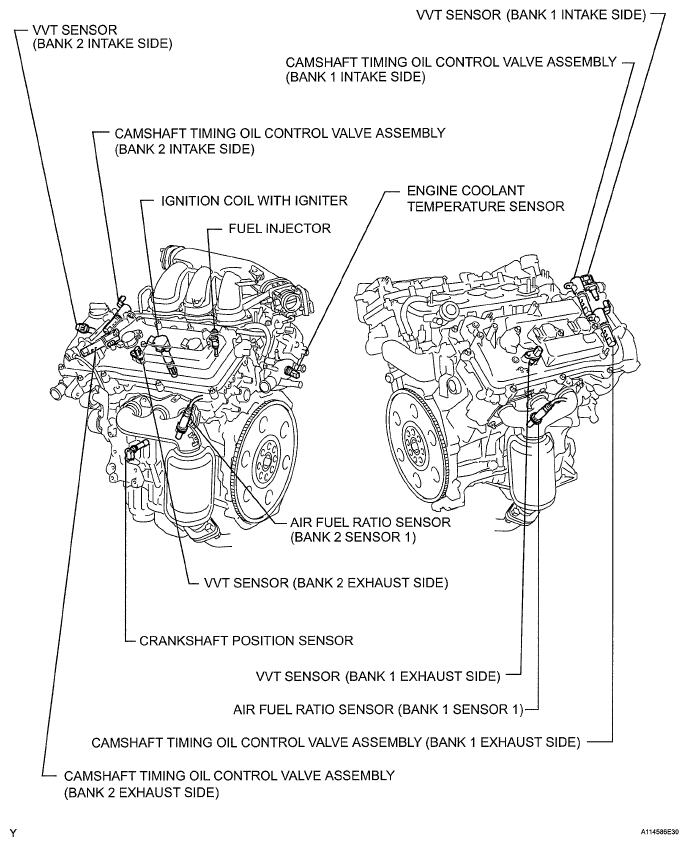 VVT SENSOR (BANK 2 INTAKE SIDE)

VVT SENSOR (BANK 1 INTAKE SIDE)

CAMSHAFT TIMING OIL CONTROL VALVE ASSEMBLY (BANK 1 INTAKE SIDE)

CAMSHAFT TIMING OIL CONTROL VALVE ASSEMBLY (BANK 2 INTAKE SIDE)

IGNITION COIL WITH IGNITER

ENGINE COOLANT TEMPERATURE SENSOR

FUEL INJECTOR

AIR FUEL RATIO SENSOR (BANK 2 SENSOR 1)

VVT SENSOR (BANK 2 EXHAUST SIDE)

CRANKSHAFT POSITION SENSOR

VVT SENSOR (BANK 1 EXHAUST SIDE)

AIR FUEL RATIO SENSOR (BANK 1 SENSOR 1)

CAMSHAFT TIMING OIL CONTROL VALVE ASSEMBLY (BANK 1 EXHAUST SIDE)

CAMSHAFT TIMING OIL CONTROL VALVE ASSEMBLY (BANK 2 EXHAUST SIDE)

Y

A114586E30