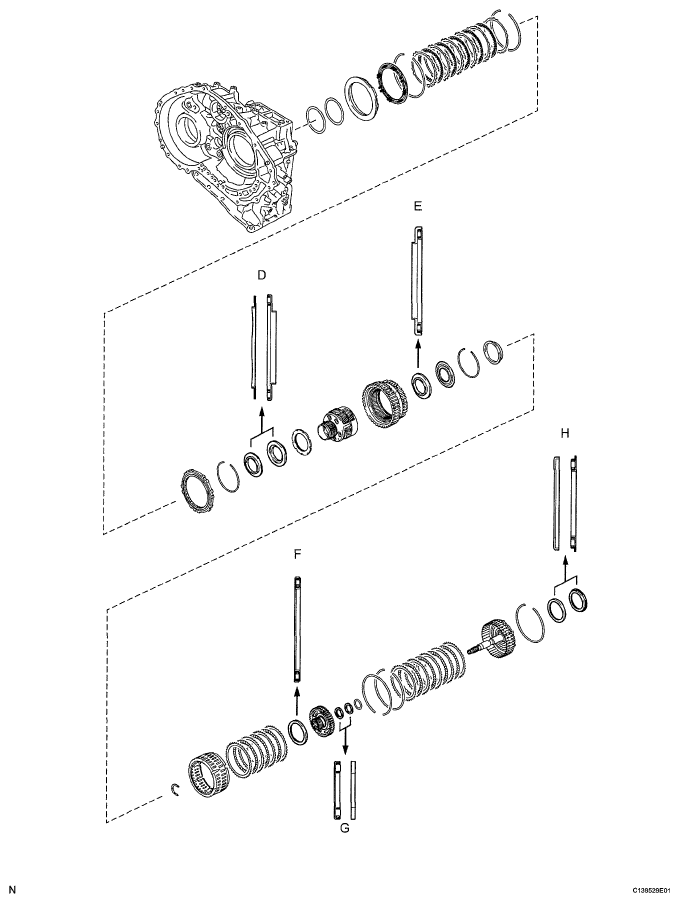 E

D

H

F

G

N

C138529E01