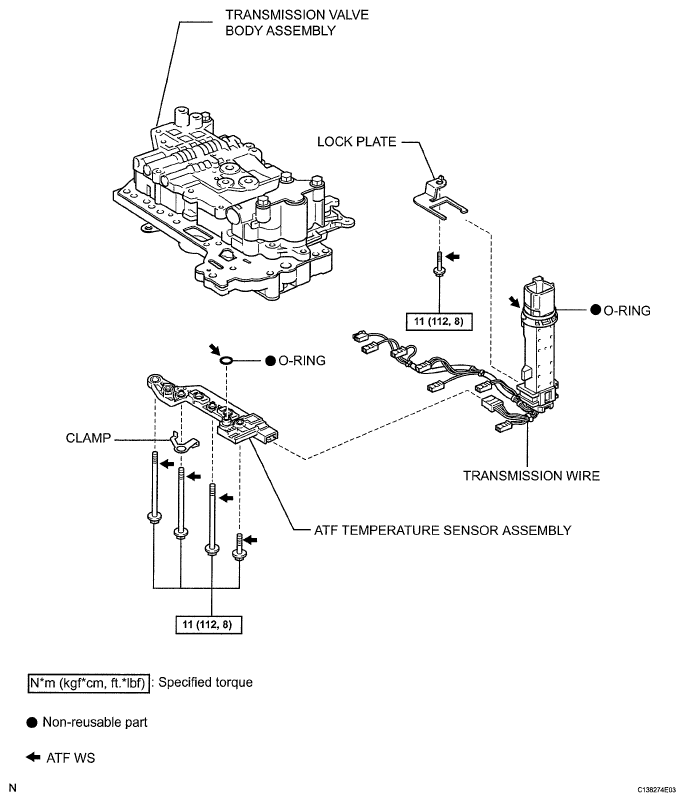 TRANSMISSION VALVE BODY ASSEMBLY

LOCK PLATE

11 (112, 8)

● O-RING

● O-RING

CLAMP

TRANSMISSION WIRE

ATF TEMPERATURE SENSOR ASSEMBLY

11 (112, 8)

N*m (kgf*cm, ft.*lbf) : Specified torque

● Non-reusable part

← ATF WS

N

C138274E03