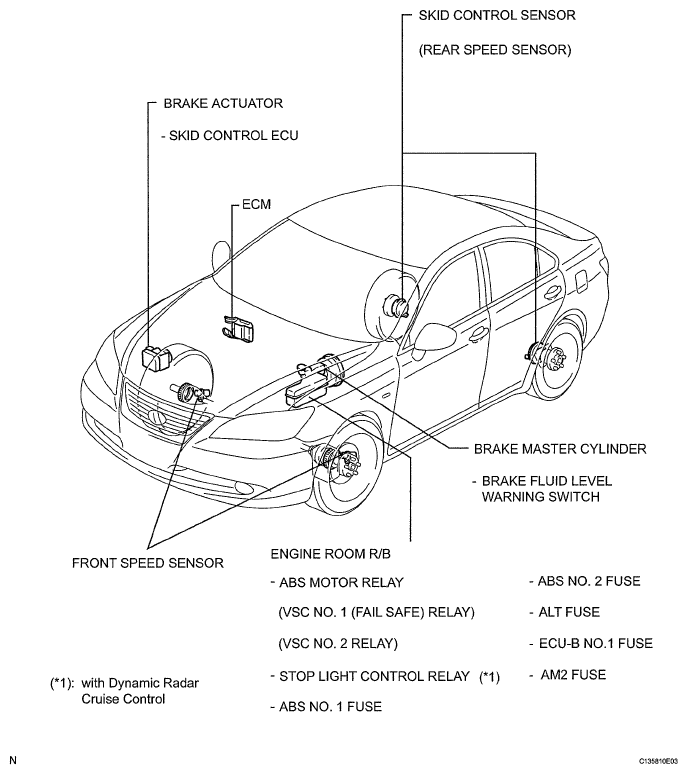 SKID CONTROL SENSOR

(REAR SPEED SENSOR)

BRAKE ACTUATOR

- SKID CONTROL ECU

ECM

BRAKE MASTER CYLINDER

- BRAKE FLUID LEVEL WARNING SWITCH

FRONT SPEED SENSOR

ENGINE ROOM R/B

- ABS MOTOR RELAY

(VSC NO. 1 (FAIL SAFE) RELAY)

(VSC NO. 2 RELAY)

- STOP LIGHT CONTROL RELAY (*1)

- ABS NO. 1 FUSE

- ABS NO. 2 FUSE

- ALT FUSE

- ECU-B NO.1 FUSE

- AM2 FUSE

(*1): with Dynamic Radar Cruise Control

N

C135810E03