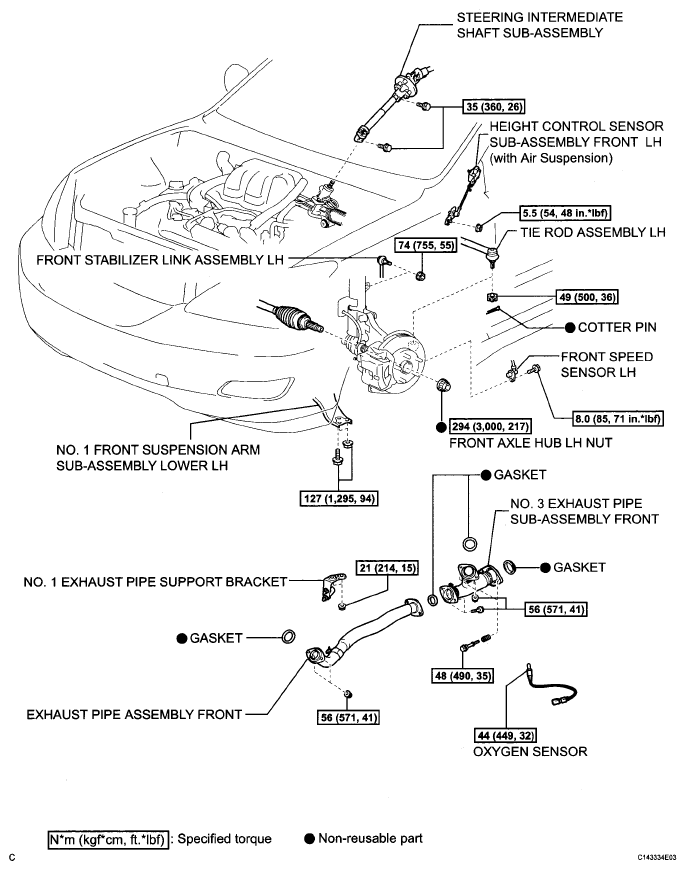 STEERING INTERMEDIATE SHAFT SUB-ASSEMBLY

35 (360, 26)

HEIGHT CONTROL SENSOR SUB-ASSEMBLY FRONT LH (with Air Suspension)

5.5 (54, 48 in.*lbf)

TIE ROD ASSEMBLY LH

FRONT STABILIZER LINK ASSEMBLY LH

74 (755, 55)

49 (500, 36)

● COTTER PIN

FRONT SPEED SENSOR LH

8.0 (85, 71 in.*lbf)

● 294 (3,000, 217)

FRONT AXLE HUB LH NUT

NO. 1 FRONT SUSPENSION ARM SUB-ASSEMBLY LOWER LH

127 (1,295, 94)

● GASKET

NO. 3 EXHAUST PIPE SUB-ASSEMBLY FRONT

● GASKET

NO. 1 EXHAUST PIPE SUPPORT BRACKET

21 (214, 15)

56 (571, 41)

● GASKET

48 (490, 35)

EXHAUST PIPE ASSEMBLY FRONT

56 (571, 41)

44 (449, 32)

OXYGEN SENSOR

N*m (kgf*cm, ft.*lbf) : Specified torque

● Non-reusable part

C

C143334E03