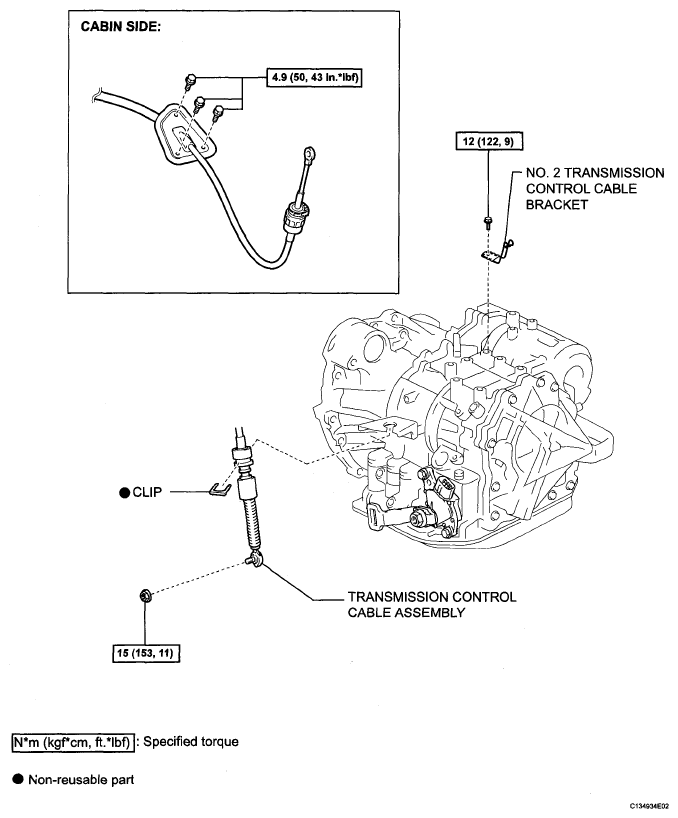 CABIN SIDE:

4.9 (50, 43 in.*lbf)

12 (122, 9)

NO. 2 TRANSMISSION CONTROL CABLE BRACKET

● CLIP

TRANSMISSION CONTROL CABLE ASSEMBLY

15 (153, 11)

N*m (kgf*cm, ft.*lbf) : Specified torque

● Non-reusable part

C134934E02