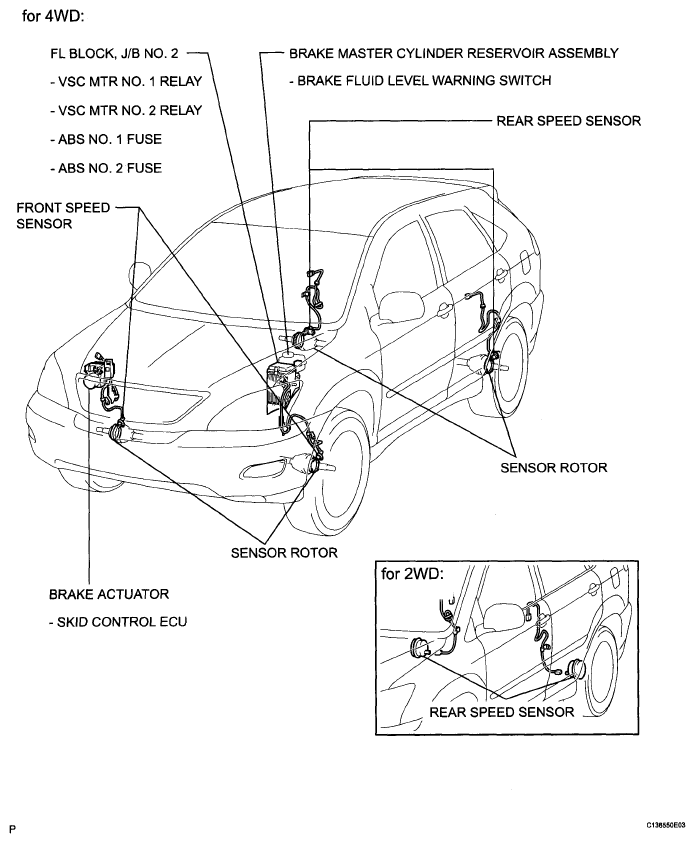 for 4WD:

FL BLOCK, J/B NO. 2

- VSC MTR NO. 1 RELAY

- VSC MTR NO. 2 RELAY

- ABS NO. 1 FUSE

- ABS NO. 2 FUSE

BRAKE MASTER CYLINDER RESERVOIR ASSEMBLY

- BRAKE FLUID LEVEL WARNING SWITCH

REAR SPEED SENSOR

FRONT SPEED SENSOR

SENSOR ROTOR

SENSOR ROTOR

BRAKE ACTUATOR

- SKID CONTROL ECU

for 2WD:

REAR SPEED SENSOR

P

C136550E03