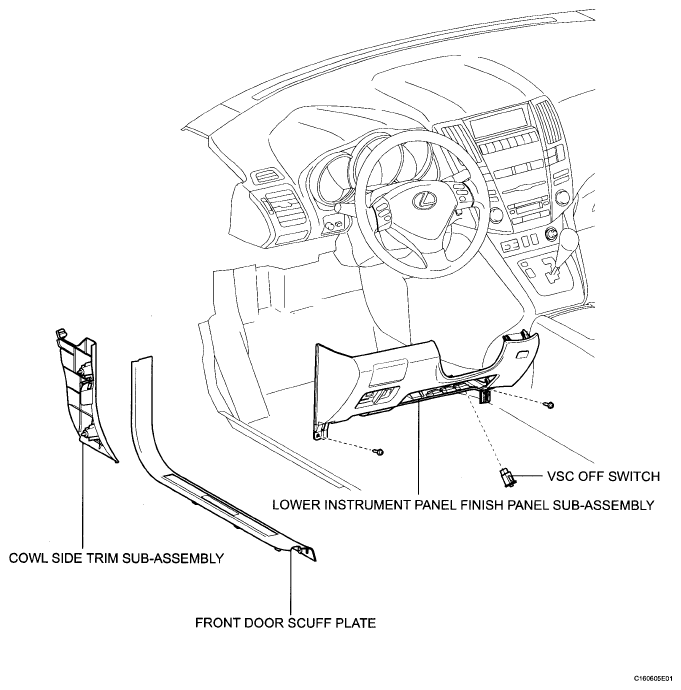 VSC OFF SWITCH

LOWER INSTRUMENT PANEL FINISH PANEL SUB-ASSEMBLY

COWL SIDE TRIM SUB-ASSEMBLY

FRONT DOOR SCUFF PLATE

C160605E01