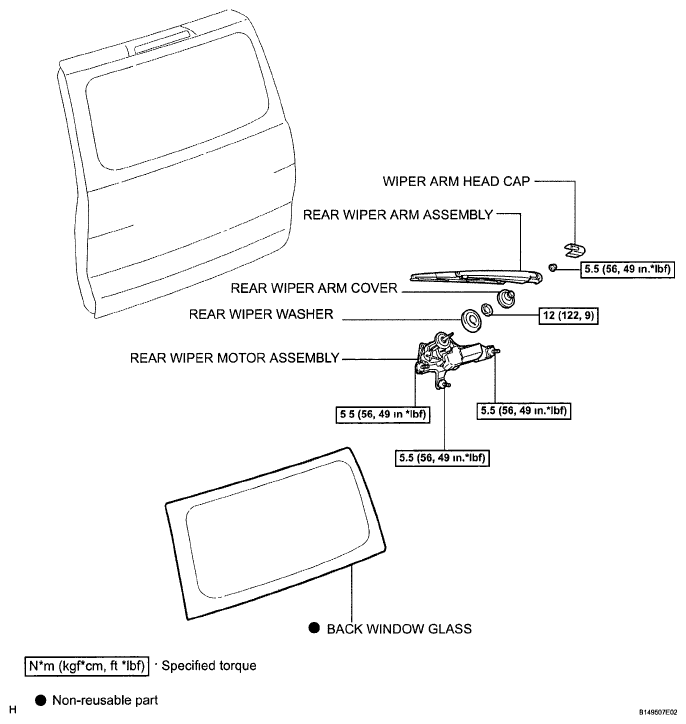 WIPER ARM HEAD CAP

REAR WIPER ARM ASSEMBLY

5.5 (56, 49 in.*lbf)

REAR WIPER ARM COVER

REAR WIPER WASHER

12 (122, 9)

REAR WIPER MOTOR ASSEMBLY

5 5 (56, 49 in *lbf)

5.5 (56, 49 in.*lbf)

5.5 (56, 49 in.*lbf)

● BACK WINDOW GLASS

N*m (kgf*cm, ft *lbf) · Specified torque

● Non-reusable part

H

B149507E02