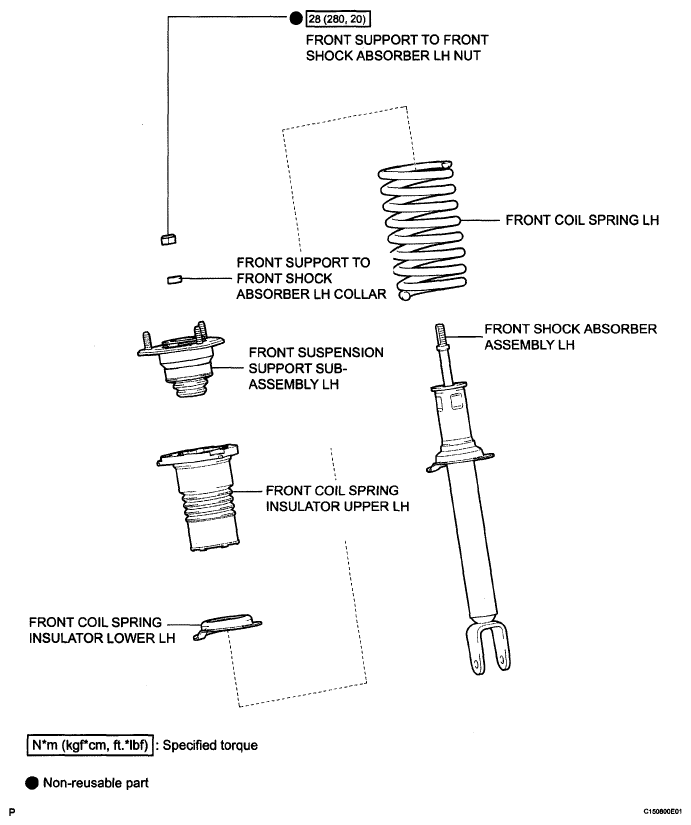 28 (280, 20)

FRONT SUPPORT TO FRONT SHOCK ABSORBER LH NUT

FRONT COIL SPRING LH

FRONT SUPPORT TO FRONT SHOCK ABSORBER LH COLLAR

FRONT SHOCK ABSORBER ASSEMBLY LH

FRONT SUSPENSION SUPPORT SUB-ASSEMBLY LH

FRONT COIL SPRING INSULATOR UPPER LH

FRONT COIL SPRING INSULATOR LOWER LH

N*m (kgf*cm, ft.*lbf) : Specified torque

Non-reusable part

P

C150800E01