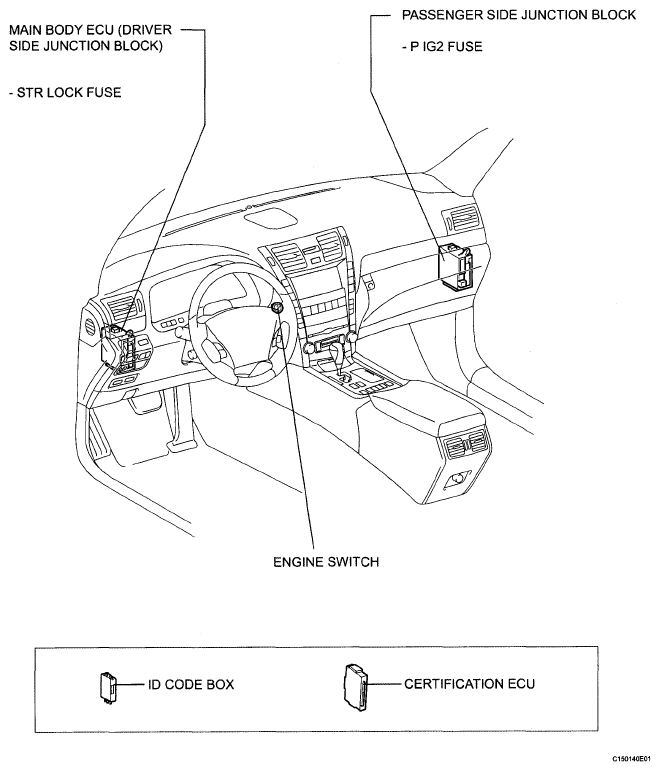 MAIN BODY ECU (DRIVER SIDE JUNCTION BLOCK)

- STR LOCK FUSE

PASSENGER SIDE JUNCTION BLOCK

- P IG2 FUSE

ENGINE SWITCH

ID CODE BOX

CERTIFICATION ECU

C150140E01