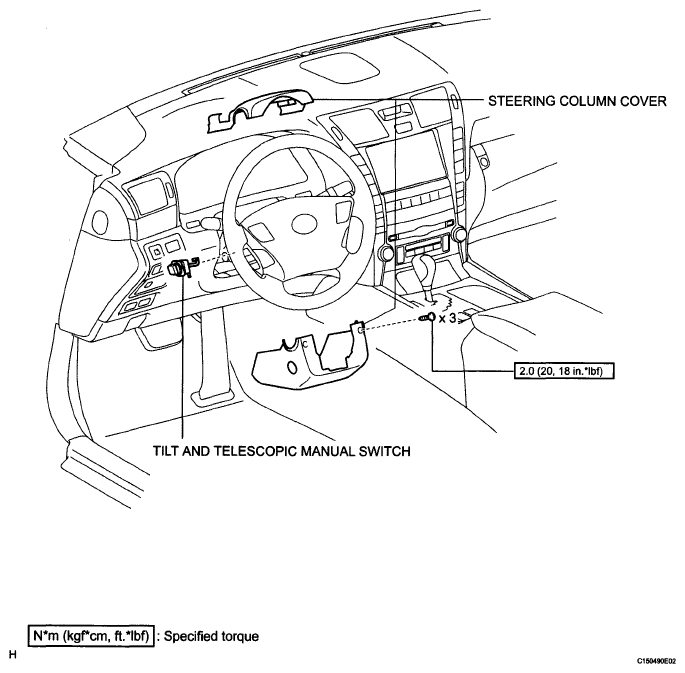 STEERING COLUMN COVER

x 3

2.0 (20, 18 in.*lbf)

TILT AND TELESCOPIC MANUAL SWITCH

N*m (kgf*cm, ft.*lbf) : Specified torque

H

C150490E02