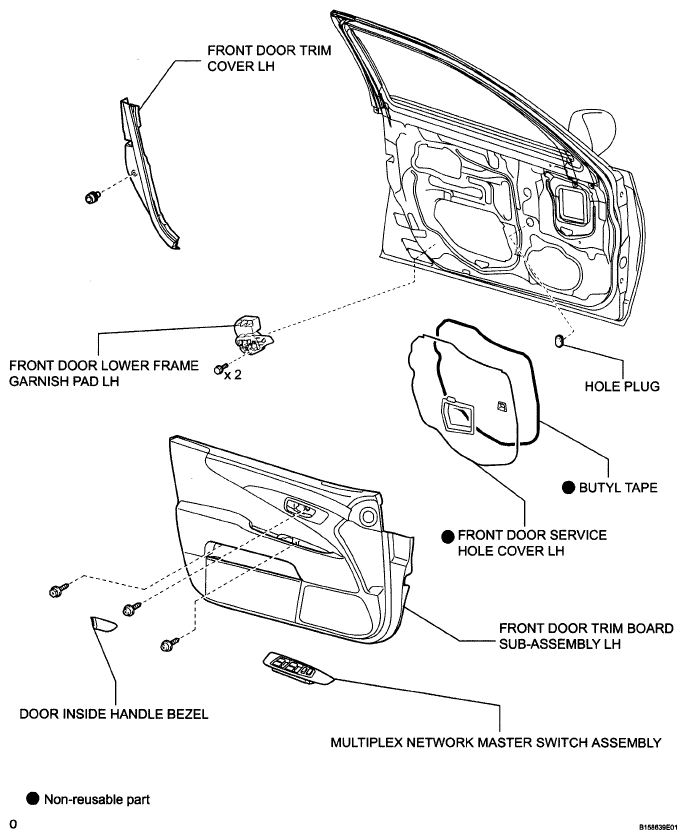 FRONT DOOR TRIM COVER LH

FRONT DOOR LOWER FRAME GARNISH PAD LH

x 2

HOLE PLUG

● BUTYL TAPE

● FRONT DOOR SERVICE HOLE COVER LH

FRONT DOOR TRIM BOARD SUB-ASSEMBLY LH

DOOR INSIDE HANDLE BEZEL

MULTIPLEX NETWORK MASTER SWITCH ASSEMBLY

● Non-reusable part

0

B158639E01