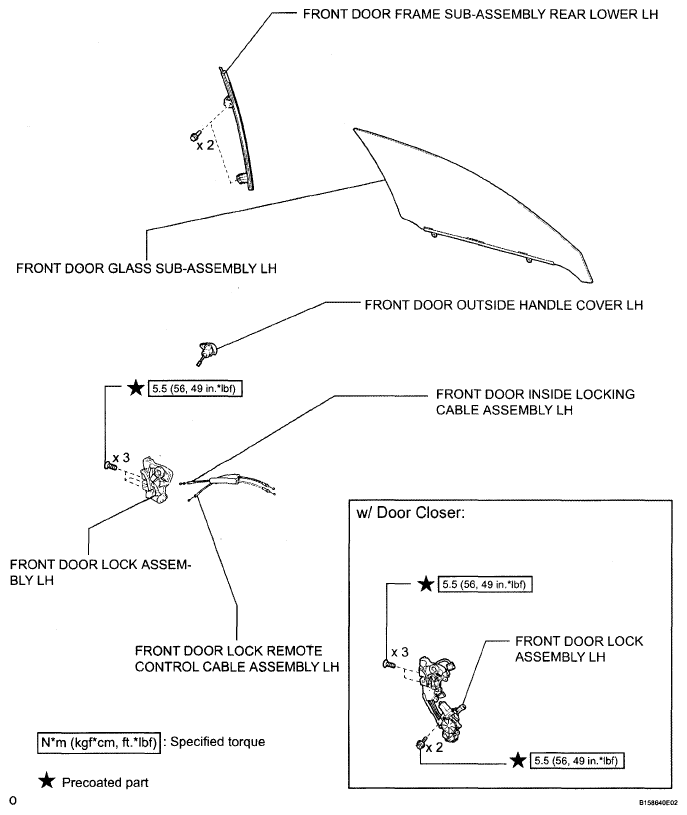 FRONT DOOR FRAME SUB-ASSEMBLY REAR LOWER LH

x 2

FRONT DOOR GLASS SUB-ASSEMBLY LH

FRONT DOOR OUTSIDE HANDLE COVER LH

★ 5.5 (56, 49 in.*lbf)

FRONT DOOR INSIDE LOCKING CABLE ASSEMBLY LH

x 3

FRONT DOOR LOCK ASSEMBLY LH

FRONT DOOR LOCK REMOTE CONTROL CABLE ASSEMBLY LH

w/ Door Closer:

★ 5.5 (56, 49 in.*lbf)

x 3

FRONT DOOR LOCK ASSEMBLY LH

x 2

★ 5.5 (56, 49 in.*lbf)

N*m (kgf*cm, ft.*lbf) : Specified torque

★ Precoated part

O

B158640E02