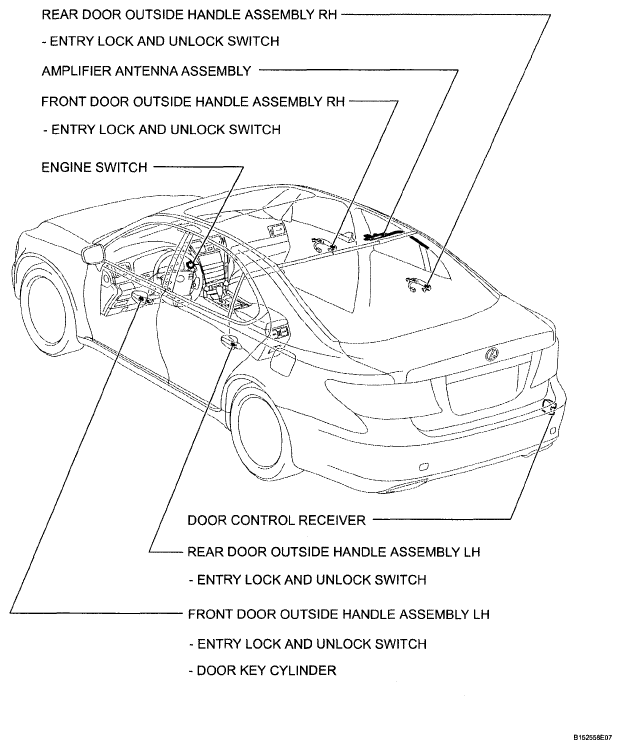 REAR DOOR OUTSIDE HANDLE ASSEMBLY RH

- ENTRY LOCK AND UNLOCK SWITCH

AMPLIFIER ANTENNA ASSEMBLY

FRONT DOOR OUTSIDE HANDLE ASSEMBLY RH

- ENTRY LOCK AND UNLOCK SWITCH

ENGINE SWITCH

DOOR CONTROL RECEIVER

REAR DOOR OUTSIDE HANDLE ASSEMBLY LH

- ENTRY LOCK AND UNLOCK SWITCH

FRONT DOOR OUTSIDE HANDLE ASSEMBLY LH

- ENTRY LOCK AND UNLOCK SWITCH

- DOOR KEY CYLINDER

B152558E07